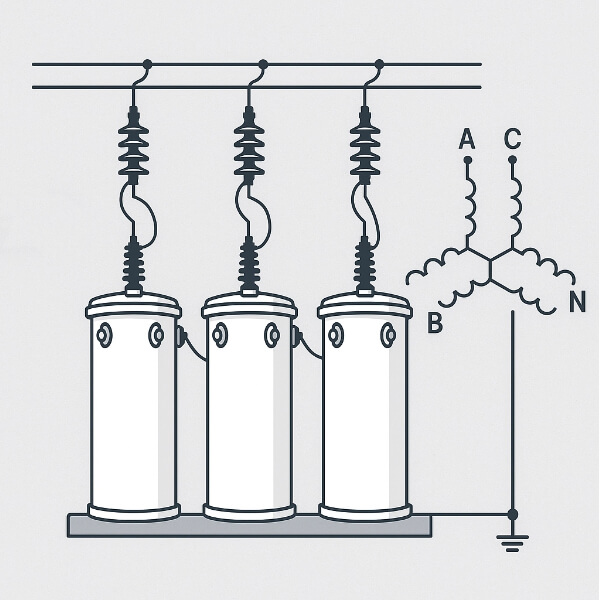 A
C
B
N